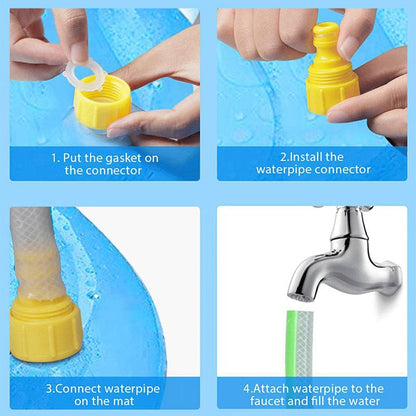 1. Put the gasket on the connector

2.Install the waterpipe connector

3.Connect waterpipe on the mat

4.Attach waterpipe to the faucet and fill the water